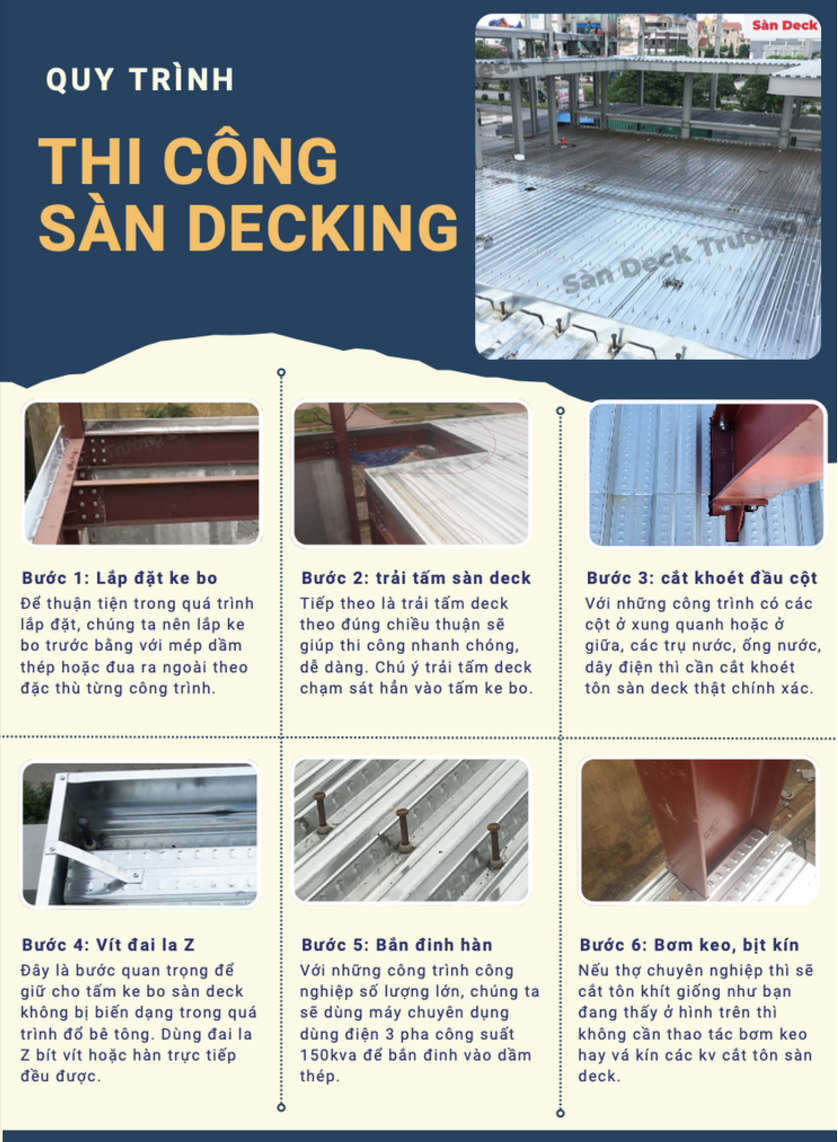 QUY TRÌNH

THI CÔNG SÀN DECKING

Sàn Deck

Sàn Deck Trường

Bước 1: Lắp đặt ke bo
Để thuận tiện trong quá trình lắp đặt, chúng ta nên lắp ke bo trước bằng với mép dầm thép hoặc đua ra ngoài theo đặc thù từng công trình.

Bước 2: trải tấm sàn deck
Tiếp theo là trải tấm deck theo đúng chiều thuận sẽ giúp thi công nhanh chóng, dễ dàng. Chú ý trải tấm deck chạm sát hẳn vào tấm ke bo.

Bước 3: cắt khoét đầu cột
Với những công trình có các cột ở xung quanh hoặc ở giữa, các trụ nước, ống nước, dây điện thì cần cắt khoét tôn sàn deck thật chính xác.

Bước 4: Vít đai la Z
Đây là bước quan trọng để giữ cho tấm ke bo sàn deck không bị biến dạng trong quá trình đổ bê tông. Dùng đai la Z bít vít hoặc hàn trực tiếp đều được.

Bước 5: Bắn đinh hàn
Với những công trình công nghiệp số lượng lớn, chúng ta sẽ dùng máy chuyên dụng dùng điện 3 pha công suất 150kva để bắn đinh vào dầm thép.

Bước 6: Bơm keo, bịt kín
Nếu thợ chuyên nghiệp thì sẽ cắt tôn khít giống như bạn đang thấy ở hình trên thì không cần thao tác bơm keo hay vá kín các kv cắt tôn sàn deck.